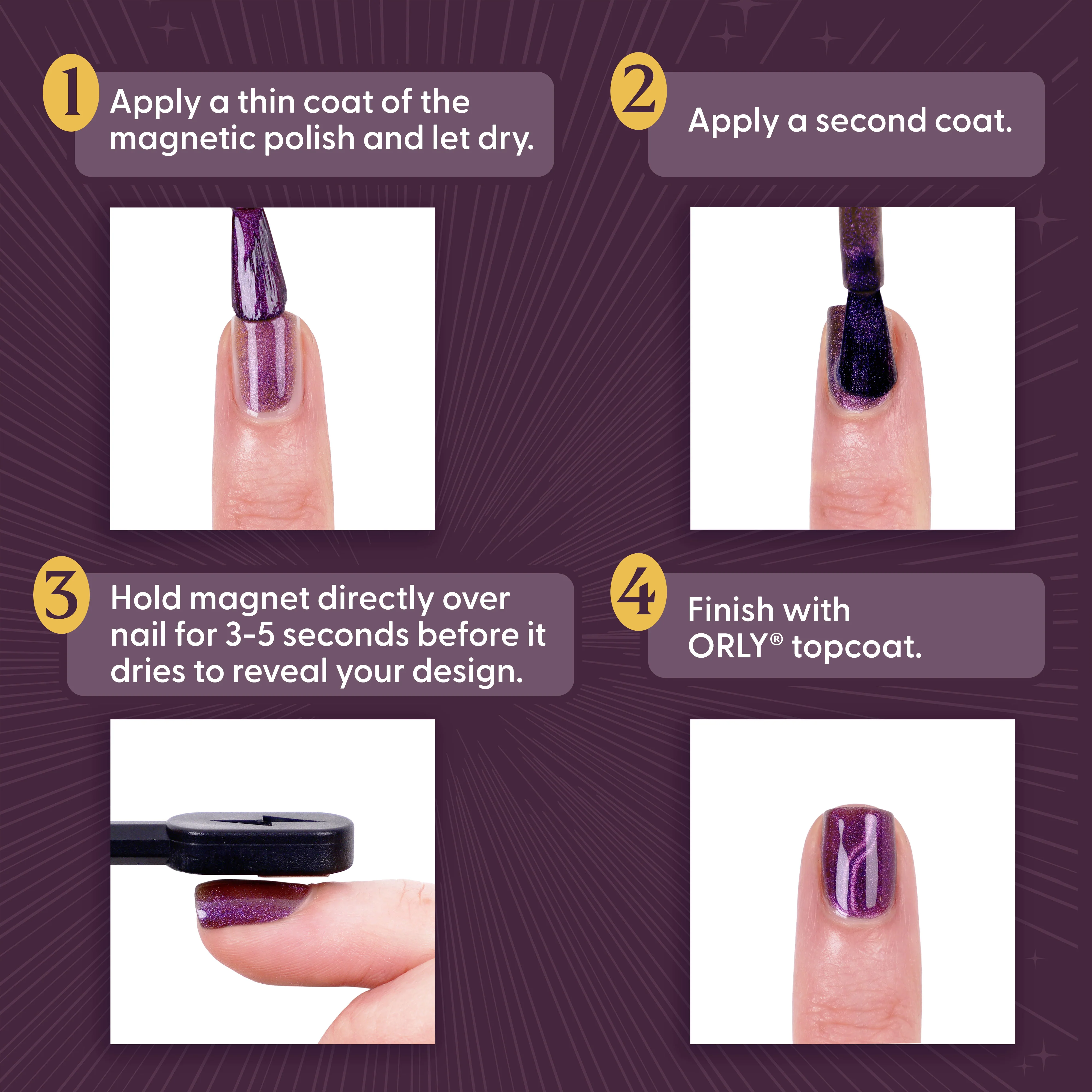 1 Apply a thin coat of the magnetic polish and let dry.

2 Apply a second coat.

3 Hold magnet directly over nail for 3-5 seconds before it dries to reveal your design.

4 Finish with ORLY® topcoat.